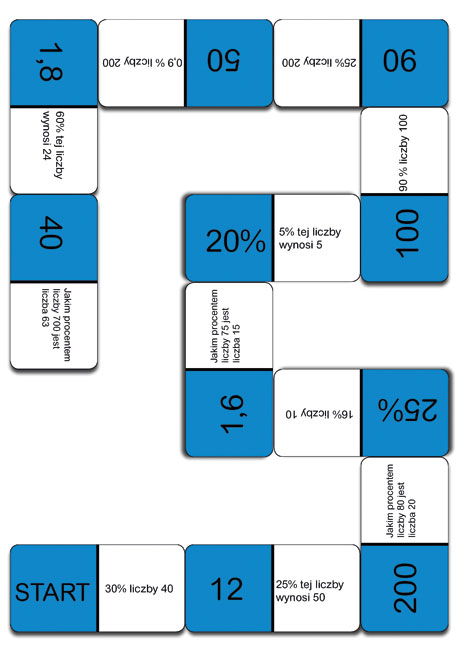 1,8

0,9 % liczby 200

50

25% liczby 200

90

60% tej liczby wynosi 24

90 % liczby 100

40

20%

5% tej liczby wynosi 5

100

Jakim procentem liczby 700 jest liczba 63

Jakim procentem liczby 75 jest liczba 15

1,6

16% liczby 10

25%

Jakim procentem liczby 80 jest liczba 20

START

30% liczby 40

12

25% tej liczby wynosi 50

200