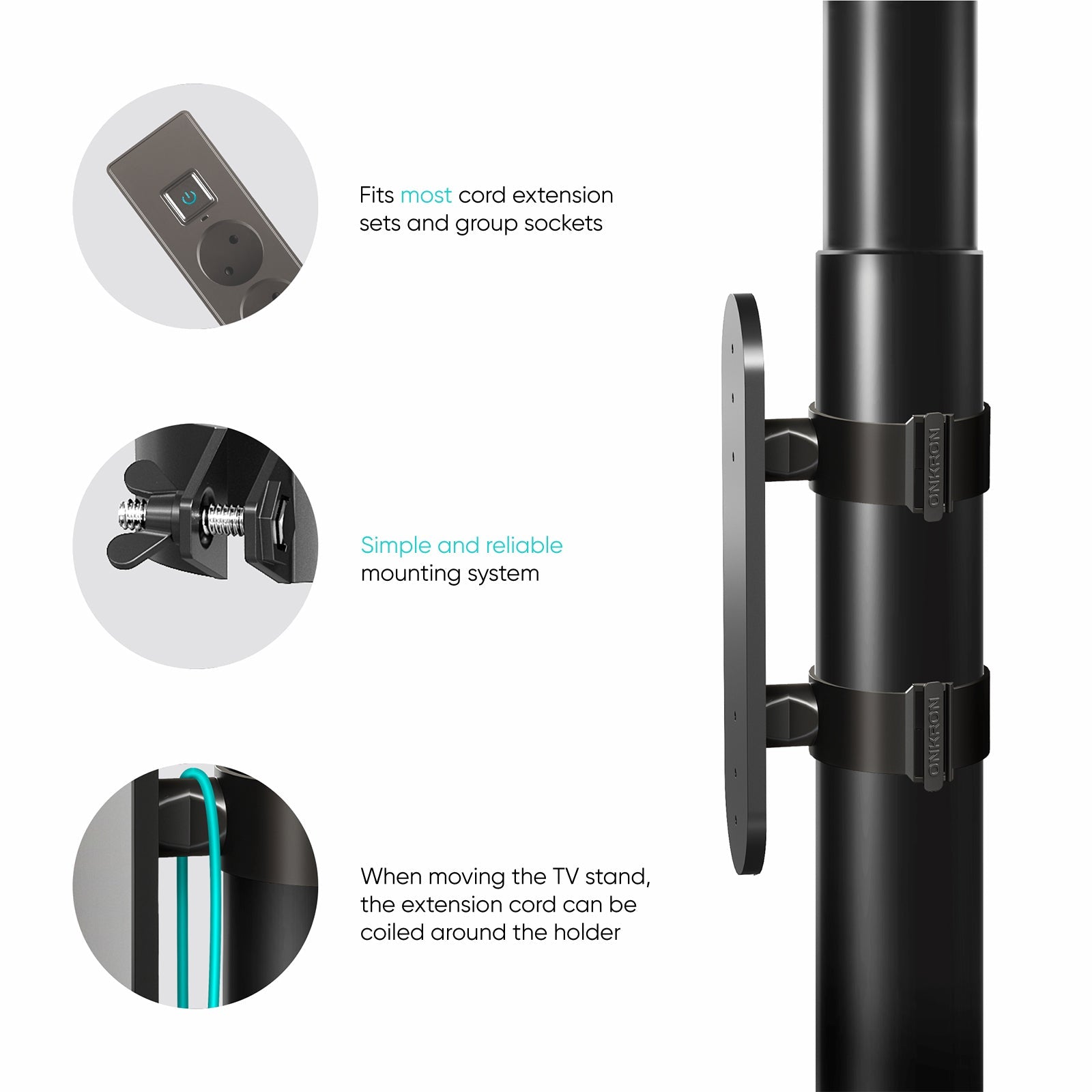 Fits most cord extension sets and group sockets

Simple and reliable mounting system

When moving the TV stand, the extension cord can be coiled around the holder

ONKRON

ONKRON