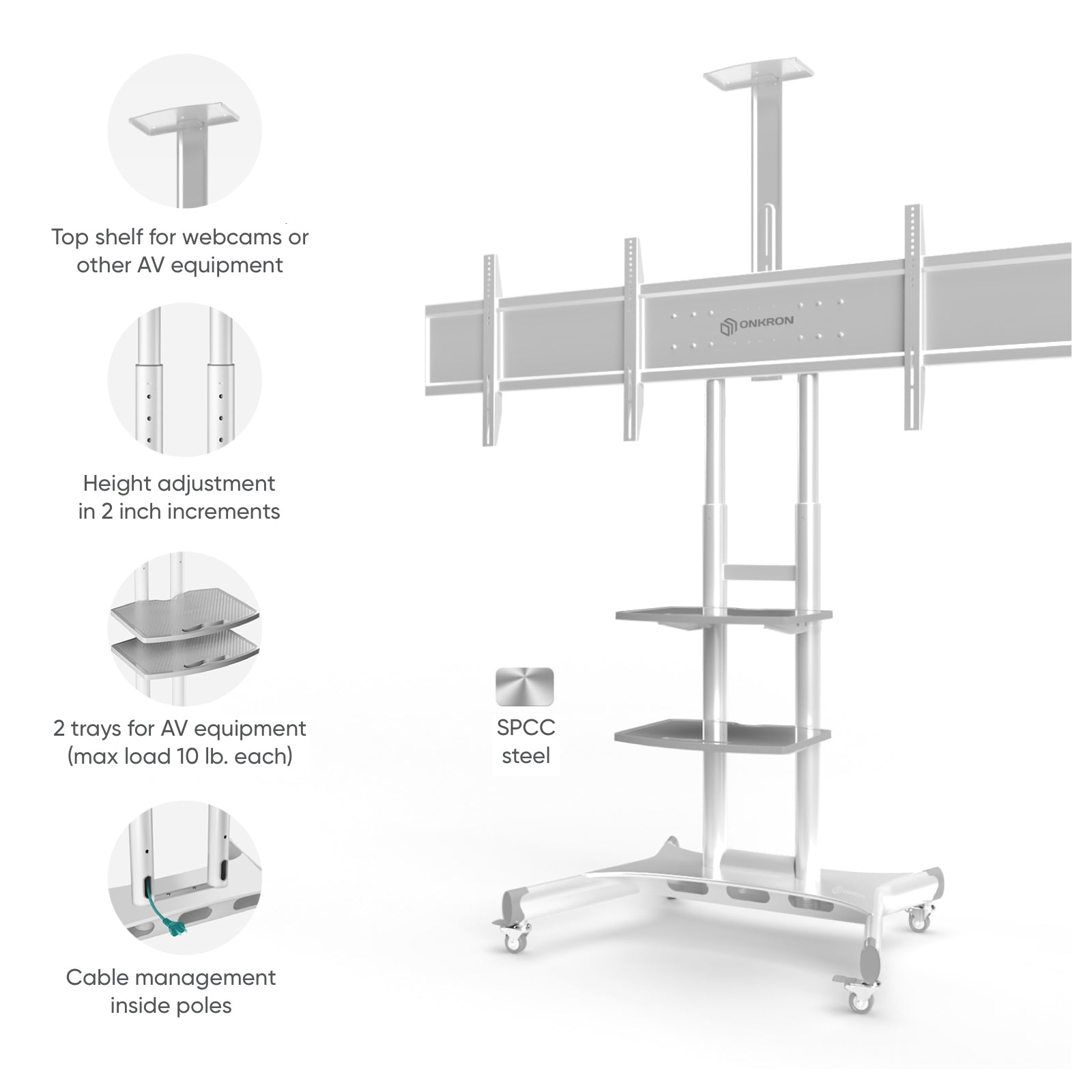 Top shelf for webcams or other AV equipment

Height adjustment in 2 inch increments

2 trays for AV equipment (max load 10 lb. each)

Cable management inside poles

ONKRON

SPCC steel