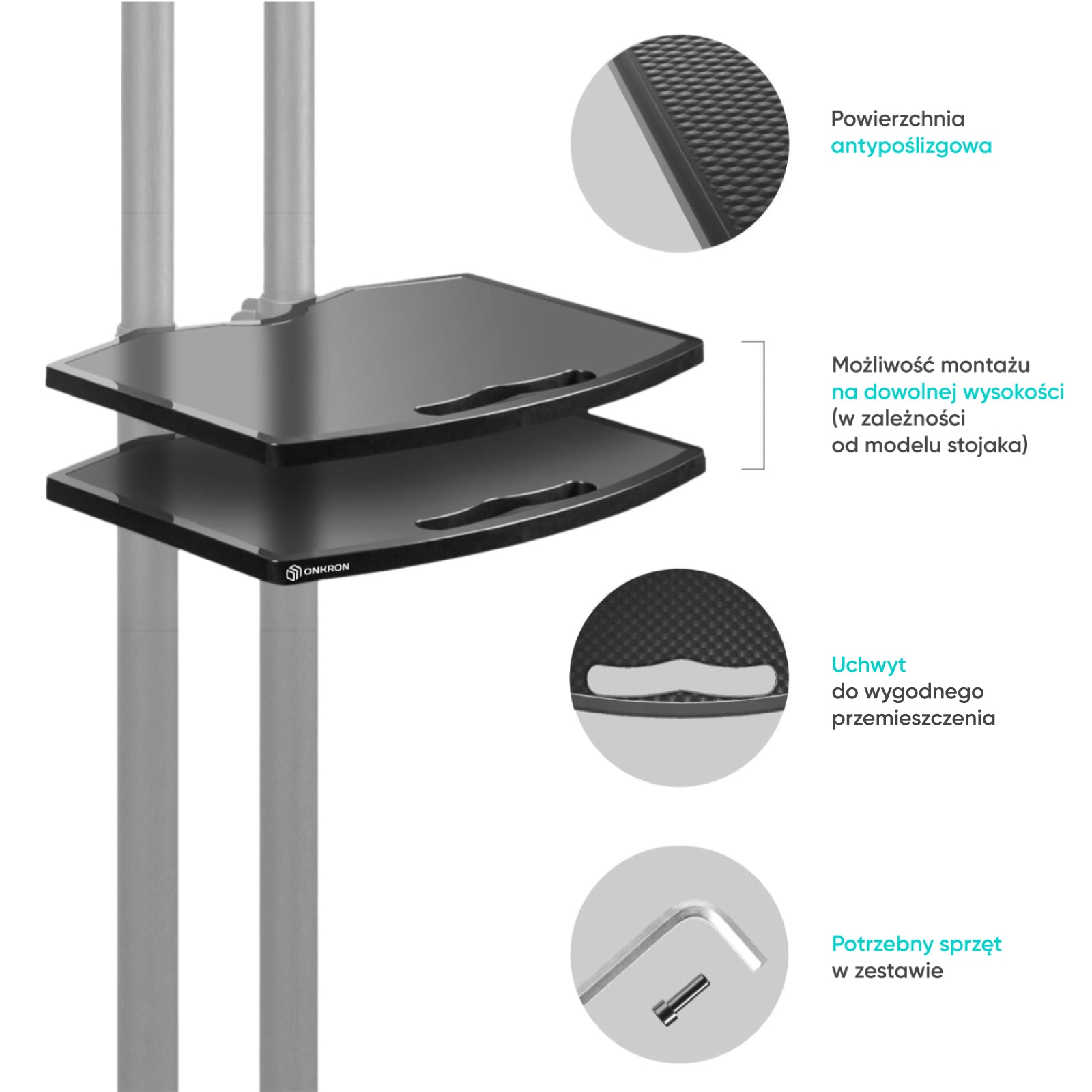 Powierzchnia antypoślizgowa

Możliwość montażu na dowolnej wysokości (w zależności od modelu stojaka)

ONKRON

Uchwyt do wygodnego przemieszczenia

Potrzebny sprzęt w zestawie