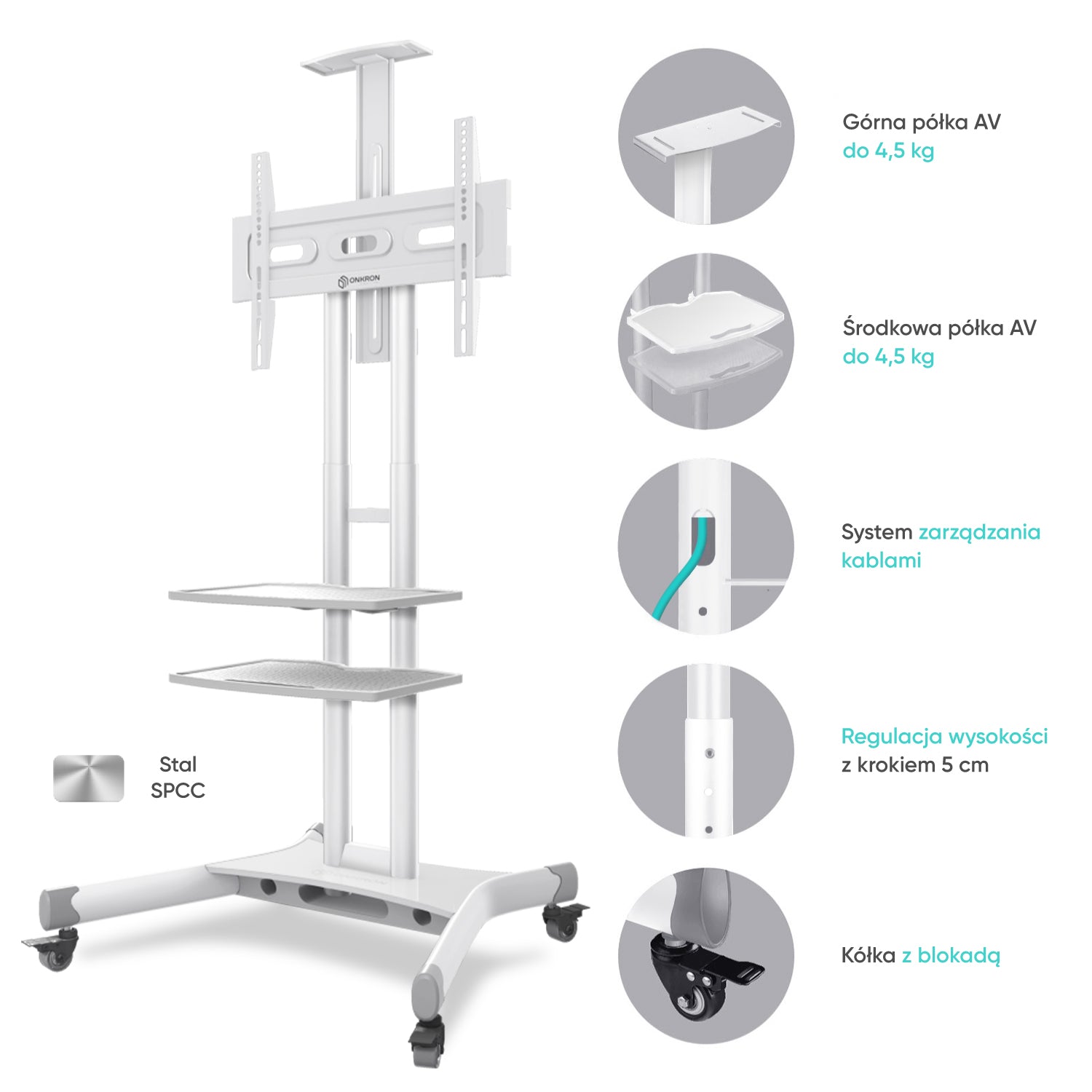 ONKRON

Stal SPCC

Górna półka AV
do 4,5 kg

Środkowa półka AV
do 4,5 kg

System zarządzania kablami

Regulacja wysokości
z krokiem 5 cm

Kółka z blokadą